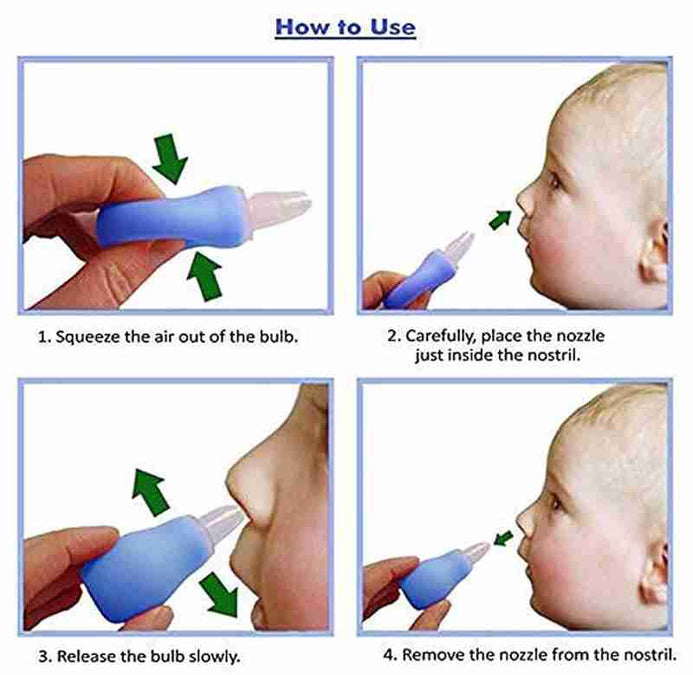 How to Use

1. Squeeze the air out of the bulb.

2. Carefully, place the nozzle just inside the nostril.

3. Release the bulb slowly.

4. Remove the nozzle from the nostril.